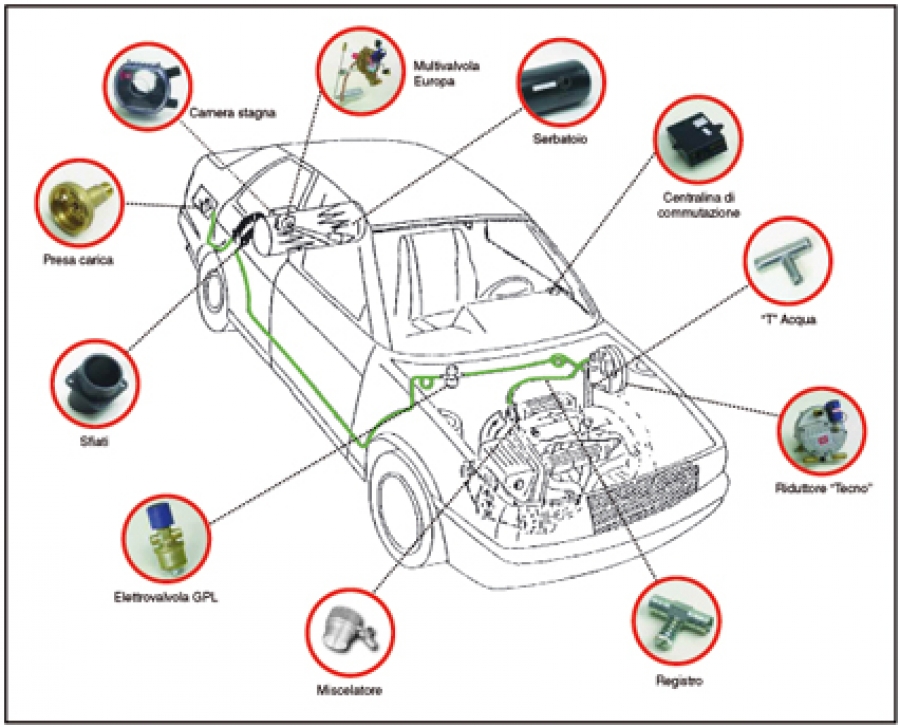 Camera stagna

Multivalvola Europa

Serbatoio

Centralina di commutazione

Presa carica

"T" Acqua

Sfiati

Riduttore "Tecno"

Elettrovalvola GPL

Miscelatore

Registro