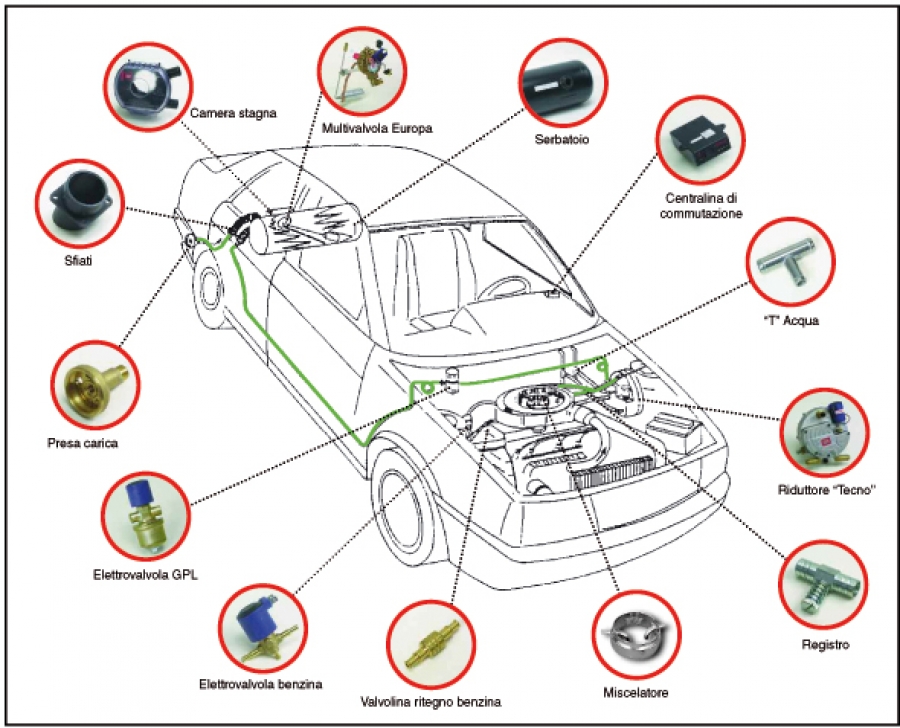 Camera stagna

Multivalvola Europa

Serbatoio

Centralina di commutazione

Sfiati

"T" Acqua

Presa carica

Riduttore "Tecno"

Elettrovalvola GPL

Registro

Elettrovalvola benzina

Valvolina ritegno benzina

Miscelatore